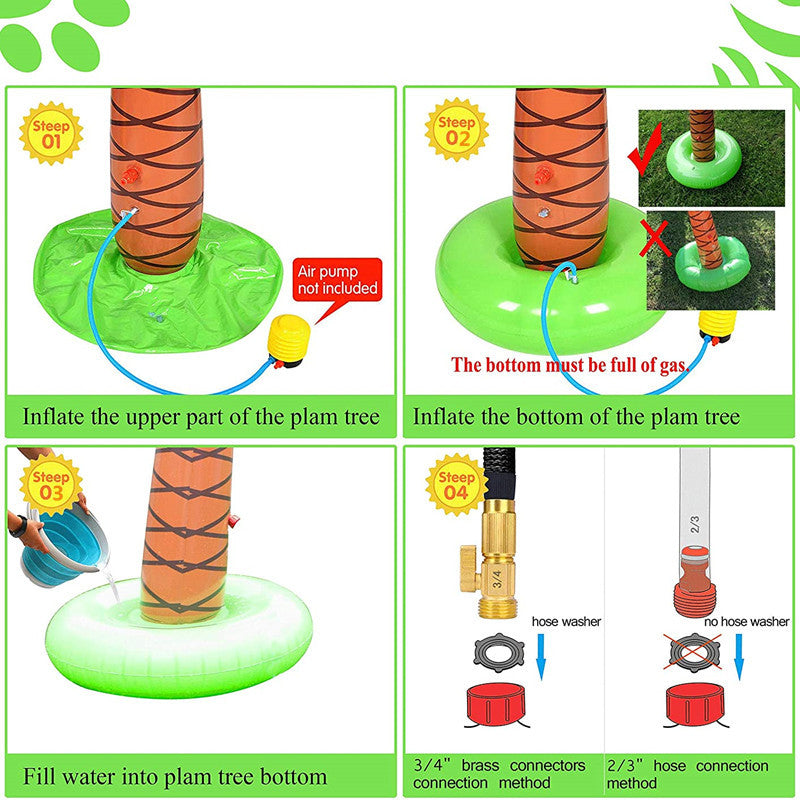 Steep 01

Air pump not included

Inflate the upper part of the plam tree

Steep 02

The bottom must be full of gas.

Inflate the bottom of the plam tree

Steep 03

Fill water into plam tree bottom

Steep 04

3/4

hose washer

3/4" brass connectors connection method

2/3

no hose washer

2/3" hose connection method