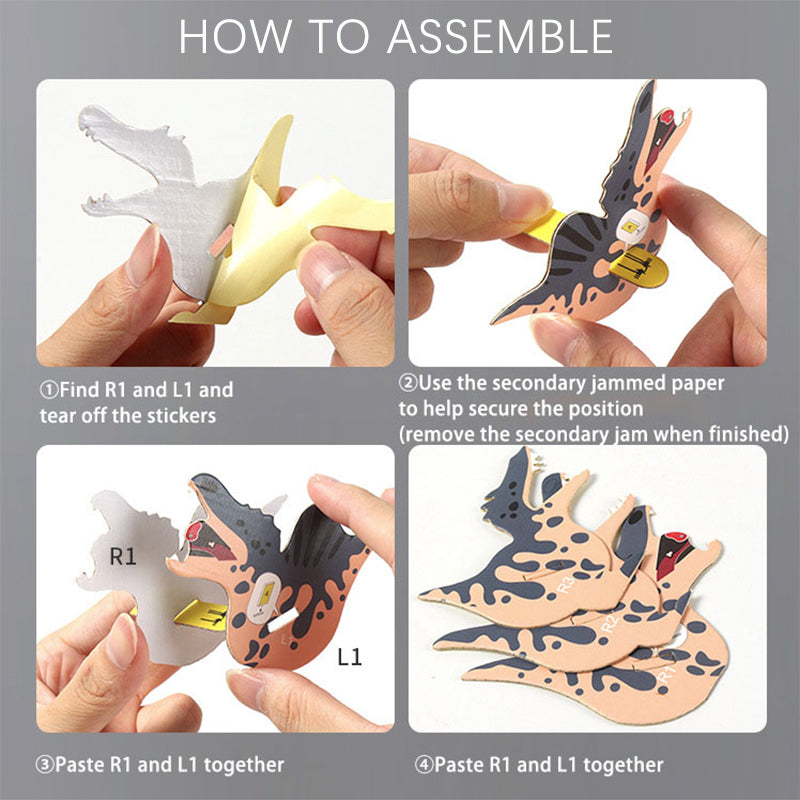 HOW TO ASSEMBLE

①Find R1 and L1 and tear off the stickers

②Use the secondary jammed paper to help secure the position (remove the secondary jam when finished)

R1

L1

R3

R2

R1

③Paste R1 and L1 together

④Paste R1 and L1 together