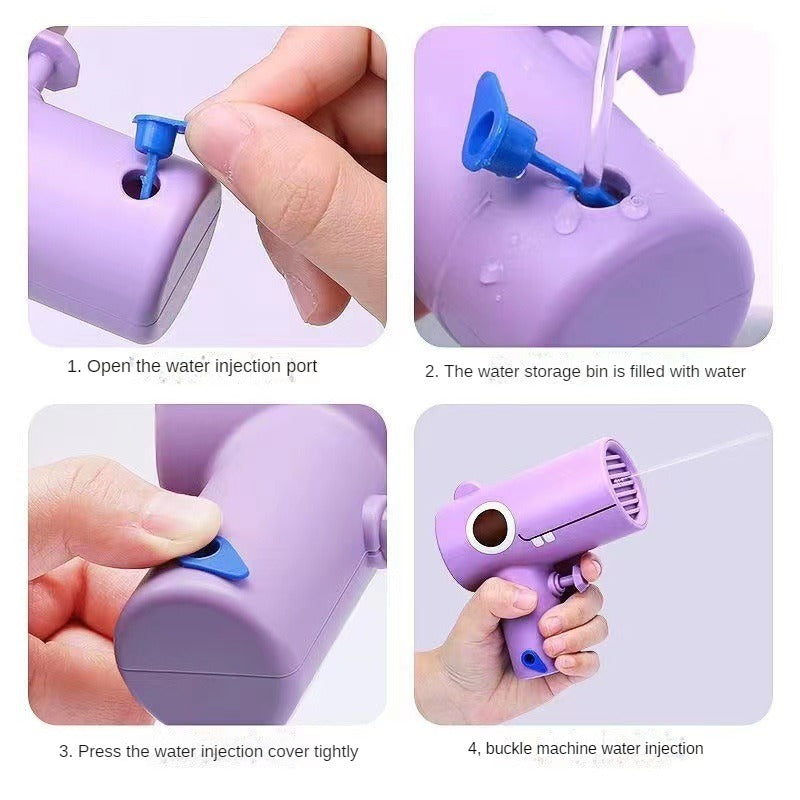 1. Open the water injection port

2. The water storage bin is filled with water

3. Press the water injection cover tightly

4, buckle machine water injection