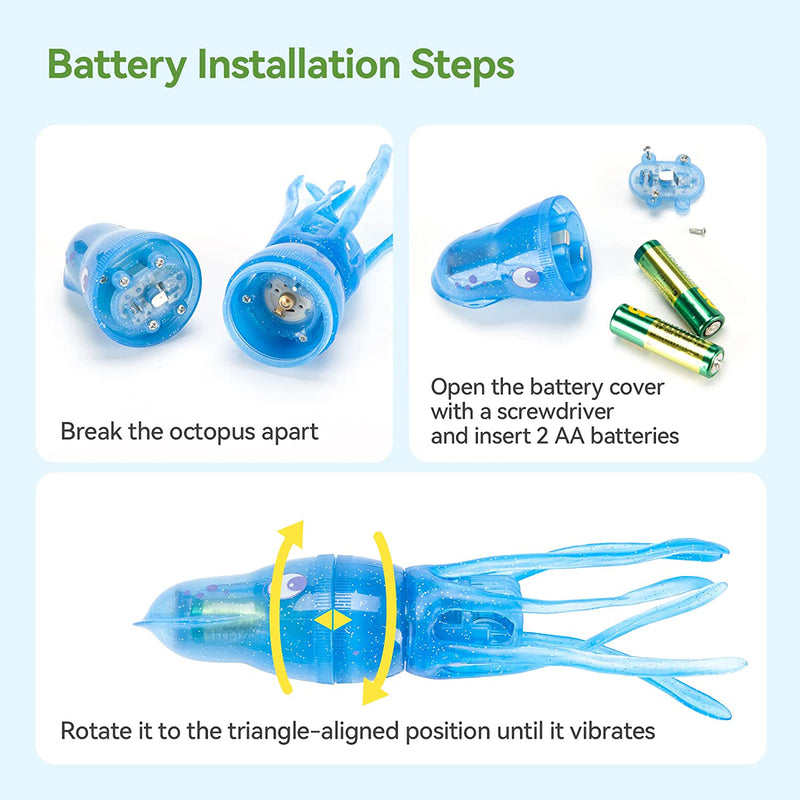 Battery Installation Steps

Break the octopus apart

Open the battery cover with a screwdriver and insert 2 AA batteries

Rotate it to the triangle-aligned position until it vibrates