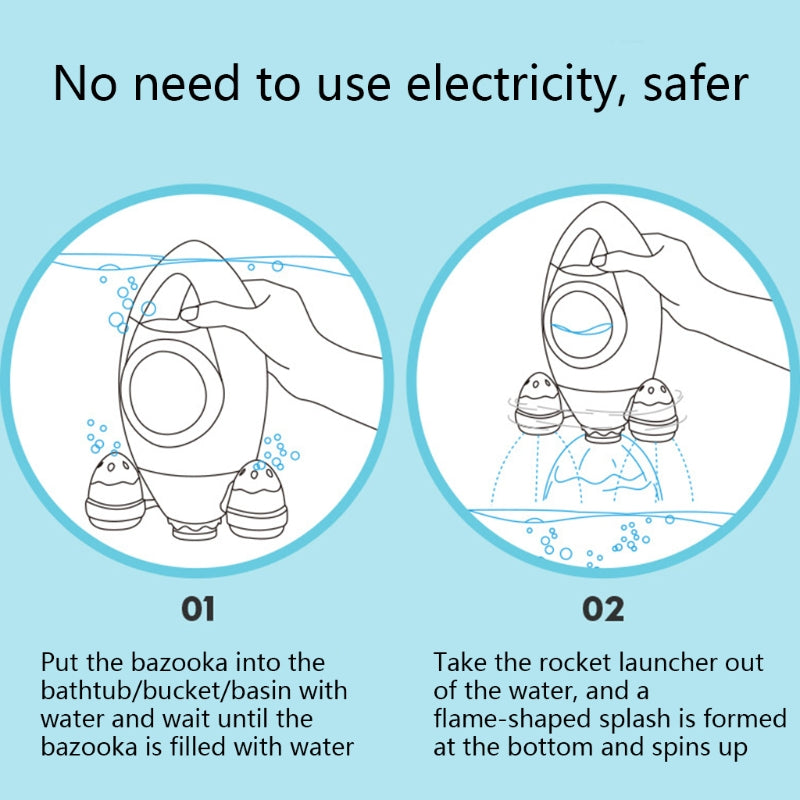 No need to use electricity, safer

01

Put the bazooka into the bathtub/bucket/basin with water and wait until the bazooka is filled with water

02

Take the rocket launcher out of the water, and a flame-shaped splash is formed at the bottom and spins up