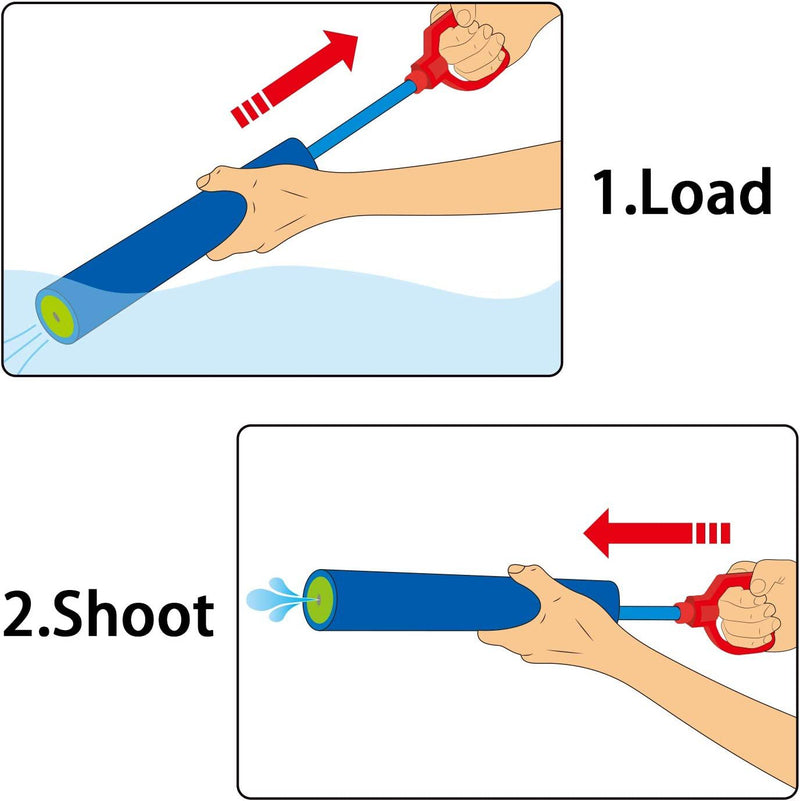 1.Load

2.Shoot