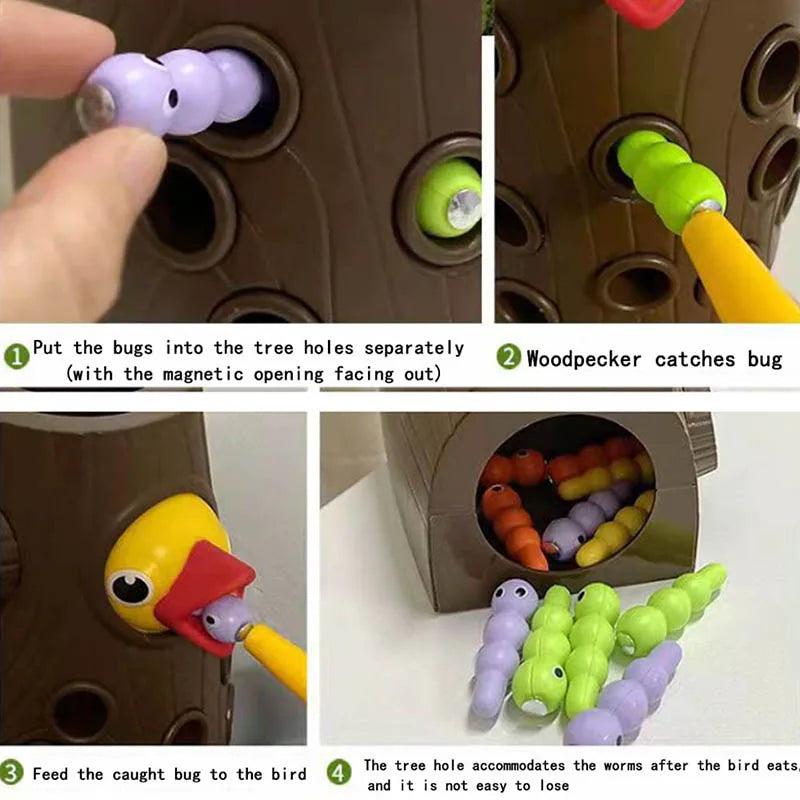 1 Put the bugs into the tree holes separately (with the magnetic opening facing out)

2 Woodpecker catches bug

3 Feed the caught bug to the bird

4 The tree hole accommodates the worms after the bird eats, and it is not easy to lose