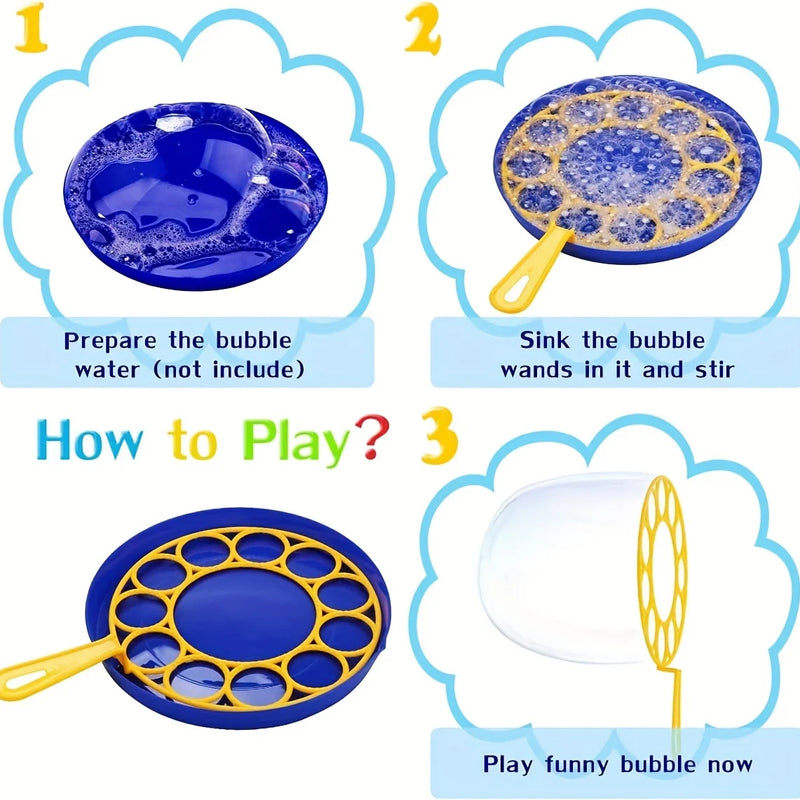 1

Prepare the bubble water (not include)

2

Sink the bubble wands in it and stir

How to Play?

3

Play funny bubble now