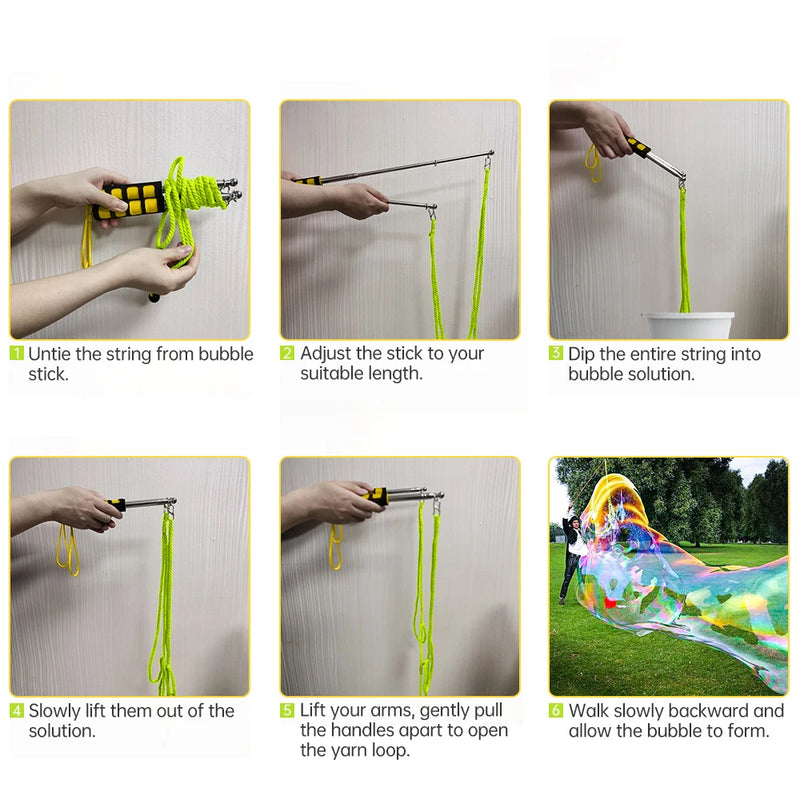 1 Untie the string from bubble stick.

2 Adjust the stick to your suitable length.

3 Dip the entire string into bubble solution.

4 Slowly lift them out of the solution.

5 Lift your arms, gently pull the handles apart to open the yarn loop.

6 Walk slowly backward and allow the bubble to form.